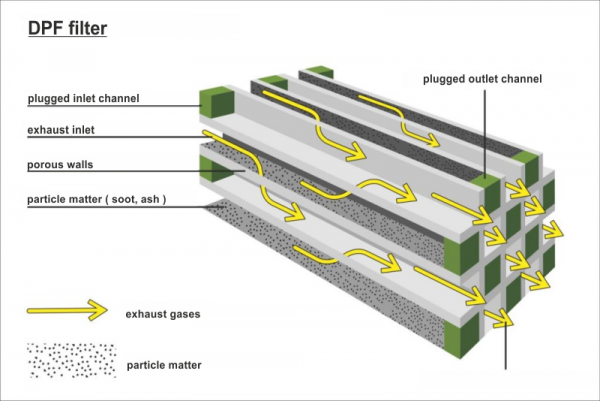 DPF filter

plugged inlet channel

exhaust inlet

porous walls

particle matter ( soot, ash )

plugged outlet channel

exhaust gases

particle matter